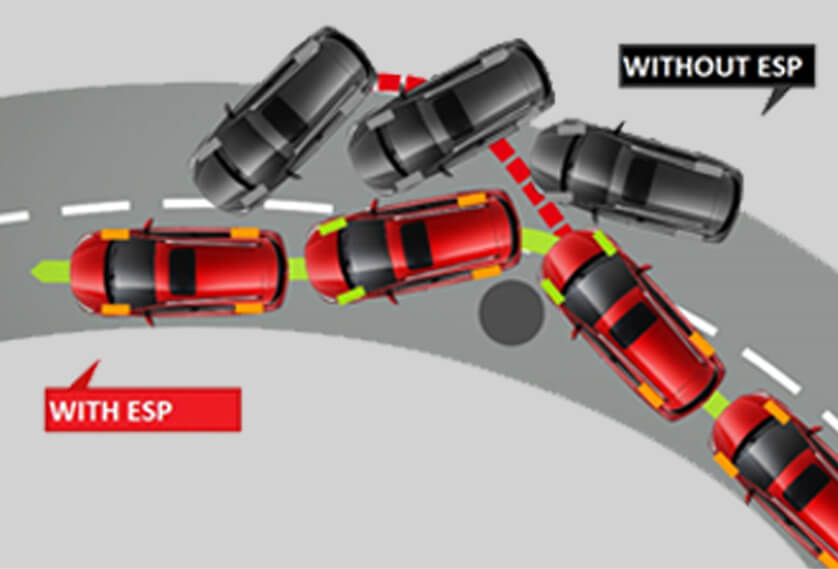 WITHOUT ESP

WITH ESP