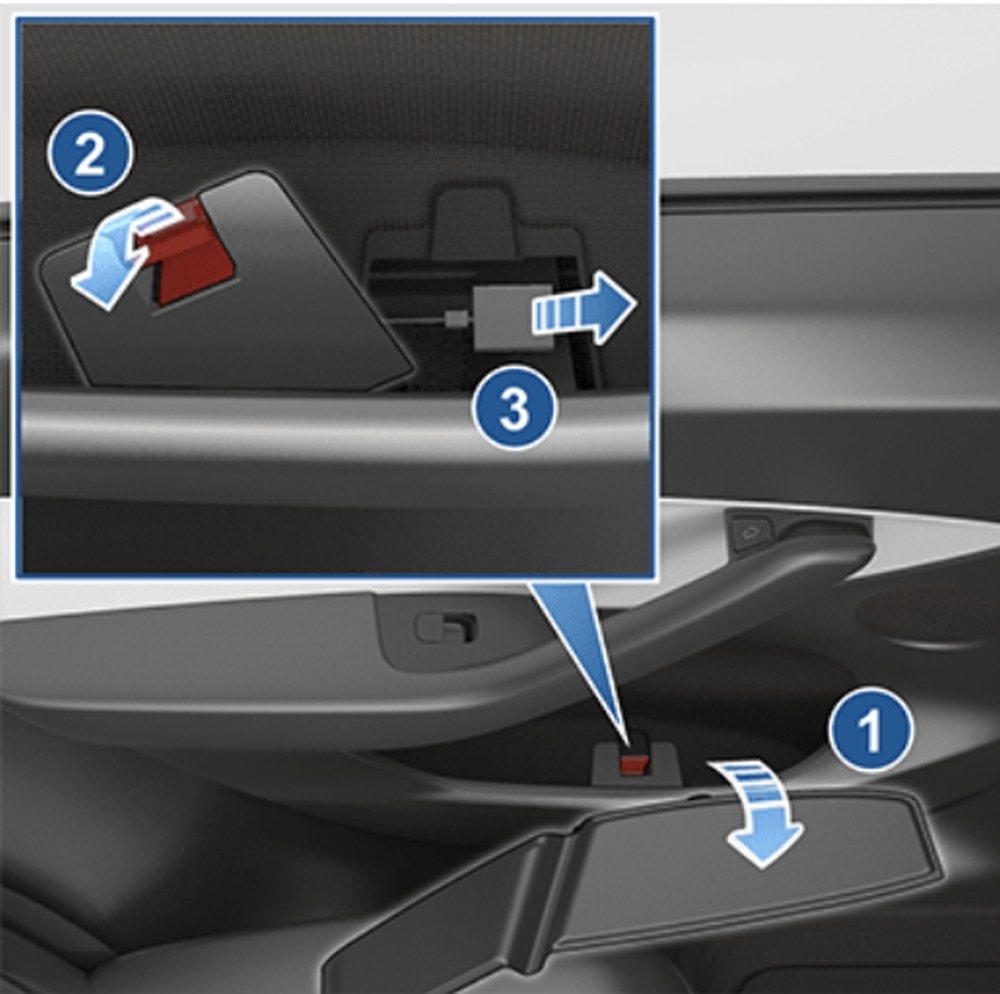 2
3
1